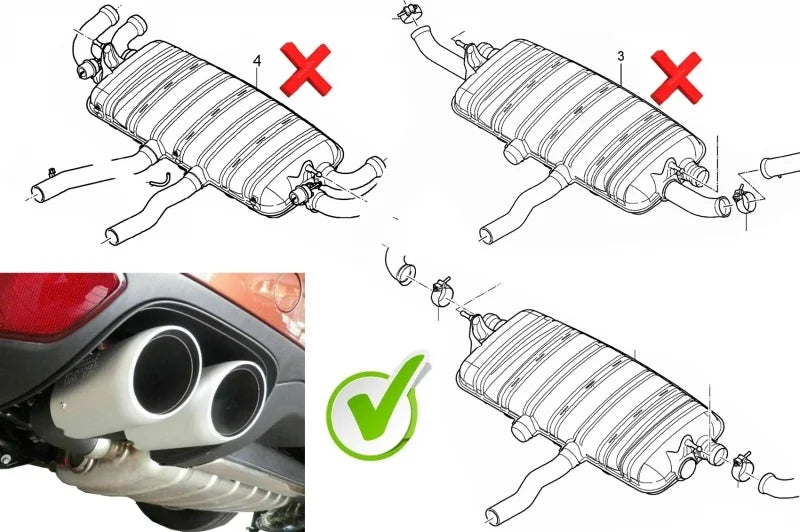 4

3